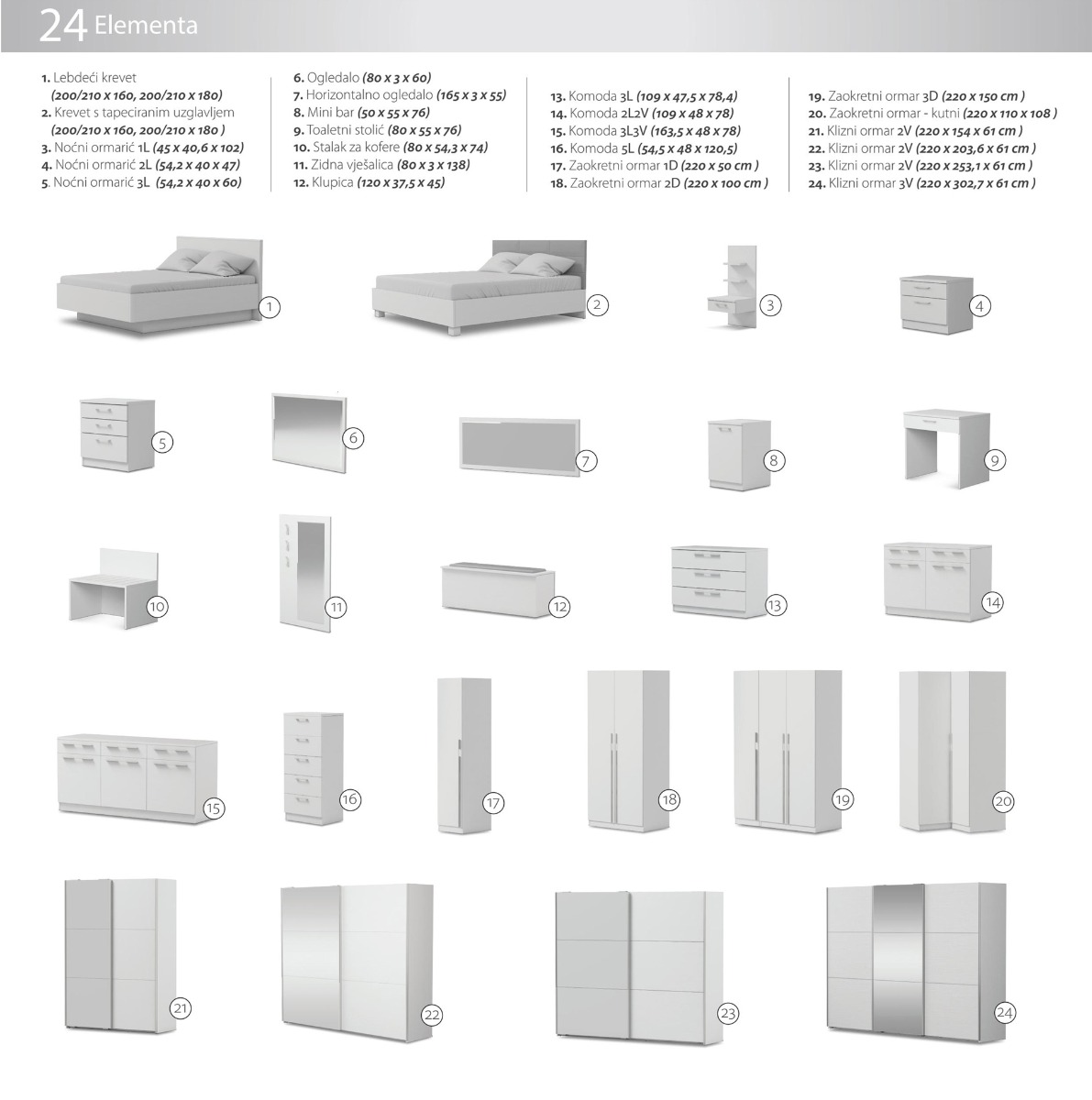 24 Elementa

1. Lebdeći krevet (200/210 x 160, 200/210 x 180)
2. Krevet s tapeciranim uzglavljem (200/210 x 160, 200/210 x 180 )
3. Noćni ormarić 1L (45 x 40,6 x 102)
4. Noćni ormarić 2L (54,2 x 40 x 47)
5. Noćni ormarić 3L (54,2 x 40 x 60)

6. Ogledalo (80 x 3 x 60)
7. Horizontalno ogledalo (165 x 3 x 55)
8. Mini bar (50 x 55 x 76)
9. Toaletni stolić (80 x 55 x 76)
10. Stalak za kofere (80 x 54,3 x 74)
11. Zidna vješalica (80 x 3 x 138)
12. Klupica (120 x 37,5 x 45)

13. Komoda 3L (109 x 47,5 x 78,4)
14. Komoda 2L2V (109 x 48 x 78)
15. Komoda 3L3V (163,5 x 48 x 78)
16. Komoda 5L (54,5 x 48 x 120,5)
17. Zaokretni ormar 1D (220 x 50 cm )
18. Zaokretni ormar 2D (220 x 100 cm )

19. Zaokretni ormar 3D (220 x 150 cm )
20. Zaokretni ormar - kutni (220 x 110 x 108 )
21. Klizni ormar 2V (220 x 154 x 61 cm )
22. Klizni ormar 2V (220 x 203,6 x 61 cm )
23. Klizni ormar 2V (220 x 253,1 x 61 cm )
24. Klizni ormar 3V (220 x 302,7 x 61 cm )

1 2 3 4 5 6 7 8 9 10 11 12 13 14 15 16 17 18 19 20 21 22 23 24