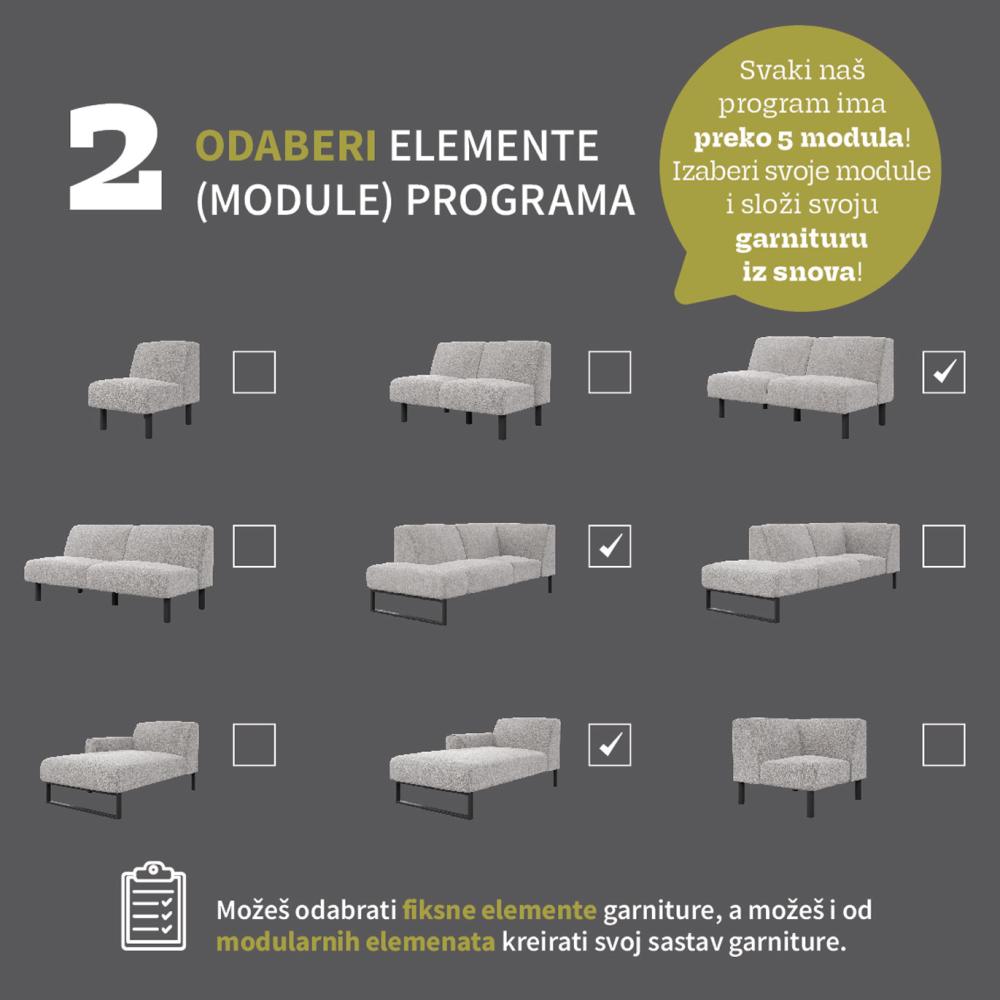 2 ODABERI ELEMENTE (MODULE) PROGRAMA

Svaki naš program ima preko 5 modula! Izaberi svoje module i složi svoju garnituru iz snova!

Možeš odabrati fiksne elemente garniture, a možeš i od modularnih elemenata kreirati svoj sastav garniture.